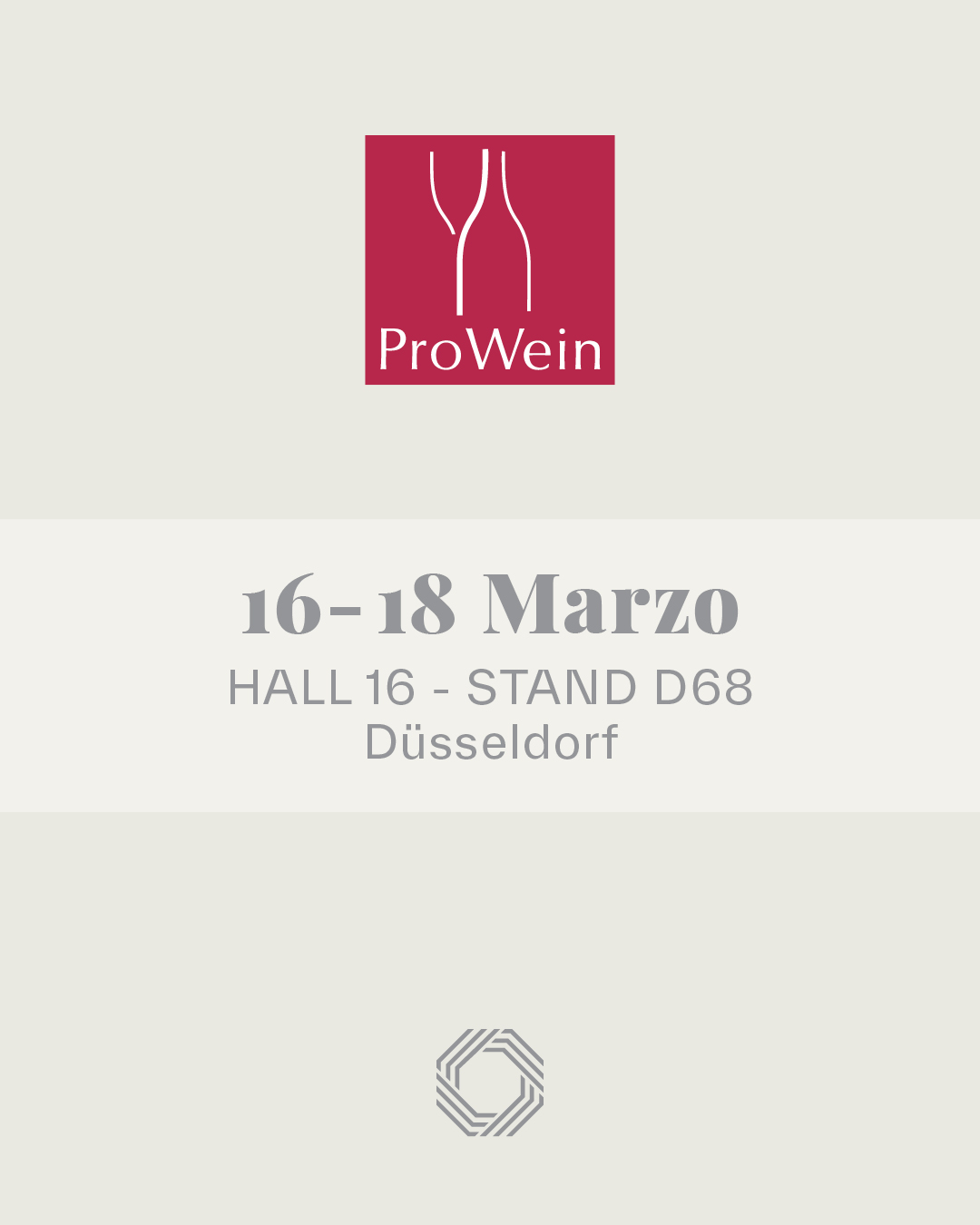 ProWein

16-18 Marzo

HALL 16 - STAND D68
Düsseldorf